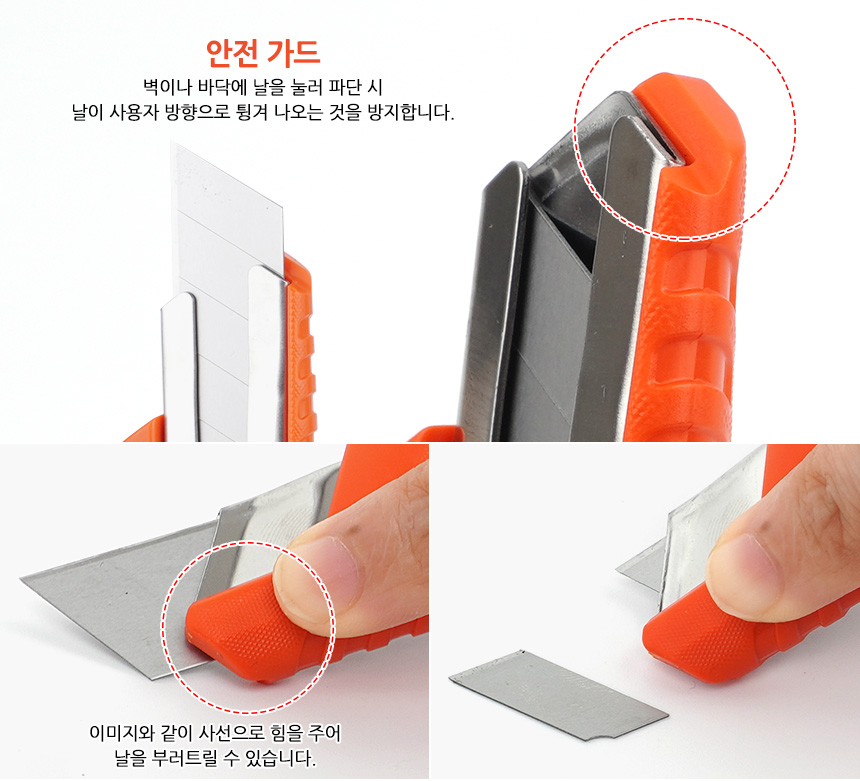 안전 가드
벽이나 바닥에 날을 눌러 파단 시
날이 사용자 방향으로 튕겨 나오는 것을 방지합니다.

이미지와 같이 사선으로 힘을 주어
날을 부러트릴 수 있습니다.