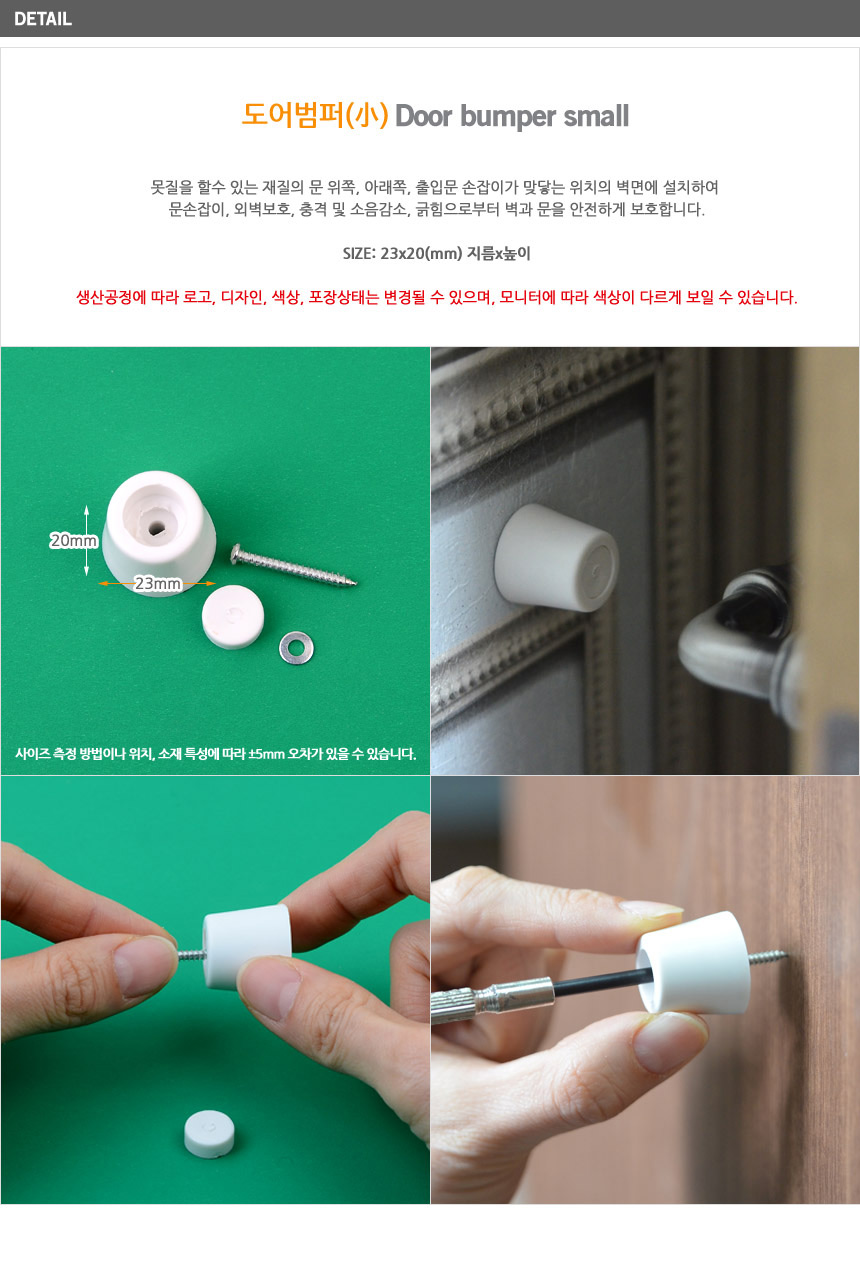 DETAIL

도어범퍼(小) Door bumper small

못질을 할수 있는 재질의 문 위쪽, 아래쪽, 출입문 손잡이가 맞닿는 위치의 벽면에 설치하여 문손잡이, 외벽보호, 충격 및 소음감소, 긁힘으로부터 벽과 문을 안전하게 보호합니다.

SIZE: 23x20(mm) 지름x높이

생산공정에 따라 로고, 디자인, 색상, 포장상태는 변경될 수 있으며, 모니터에 따라 색상이 다르게 보일 수 있습니다.

20mm

23mm

사이즈 측정 방법이나 위치, 소재 특성에 따라 ±5mm 오차가 있을 수 있습니다.