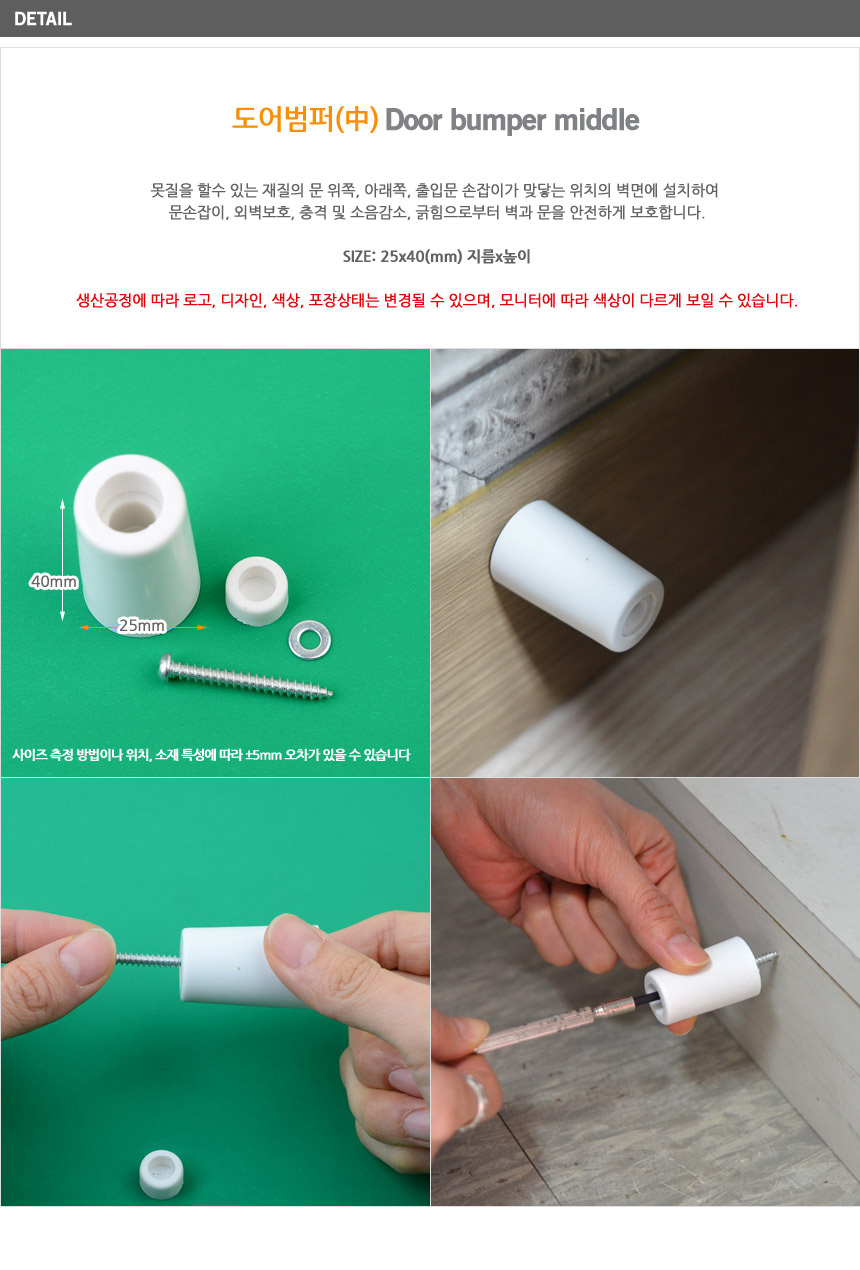 DETAIL

도어범퍼(中) Door bumper middle

못질을 할수 있는 재질의 문 위쪽, 아래쪽, 출입문 손잡이가 맞닿는 위치의 벽면에 설치하여 문손잡이, 외벽보호, 충격 및 소음감소, 긁힘으로부터 벽과 문을 안전하게 보호합니다.

SIZE: 25x40(mm) 지름x높이

생산공정에 따라 로고, 디자인, 색상, 포장상태는 변경될 수 있으며, 모니터에 따라 색상이 다르게 보일 수 있습니다.

40mm

25mm

사이즈 측정 방법이나 위치, 소재 특성에 따라 ±5mm 오차가 있을 수 있습니다