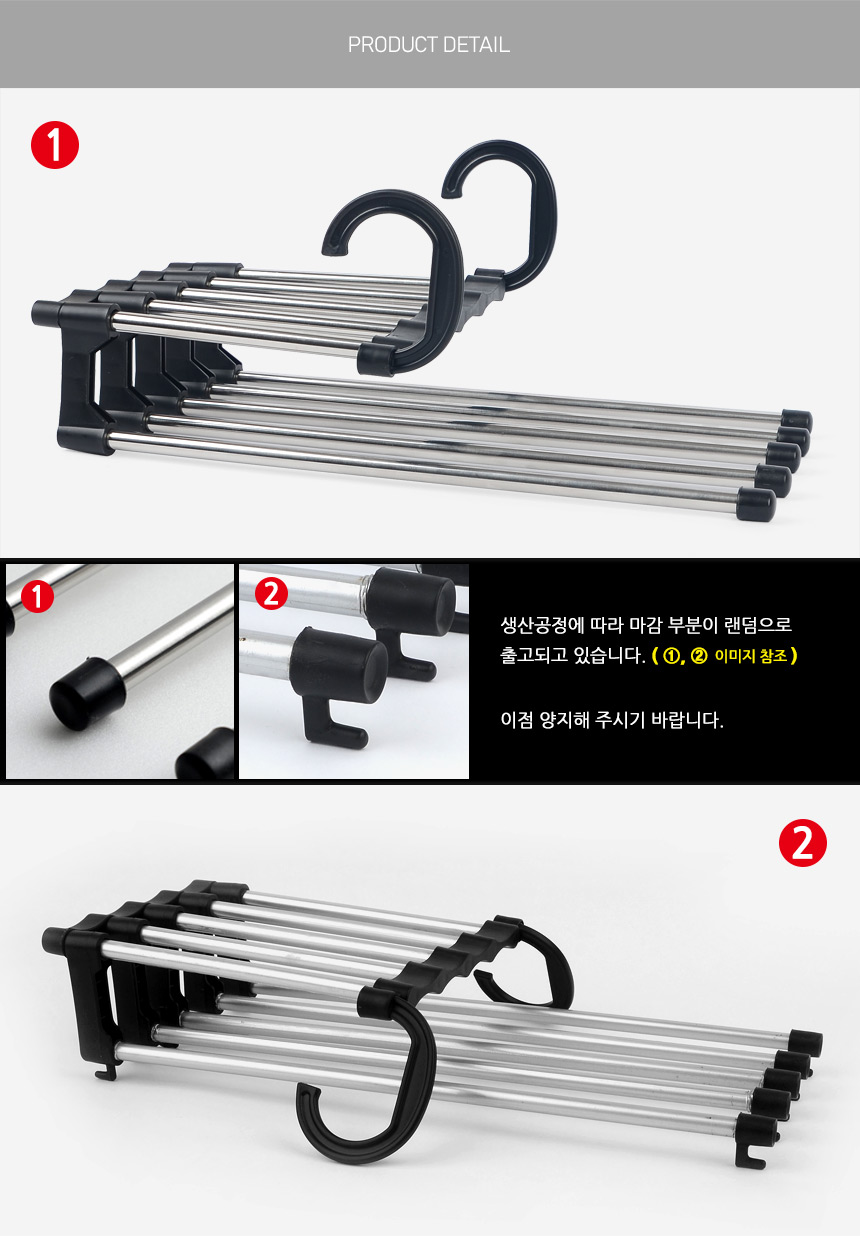 PRODUCT DETAIL

1

1

2

생산공정에 따라 마감 부분이 랜덤으로 출고되고 있습니다. ( ①, ② 이미지 참조 )

이점 양지해 주시기 바랍니다.

2