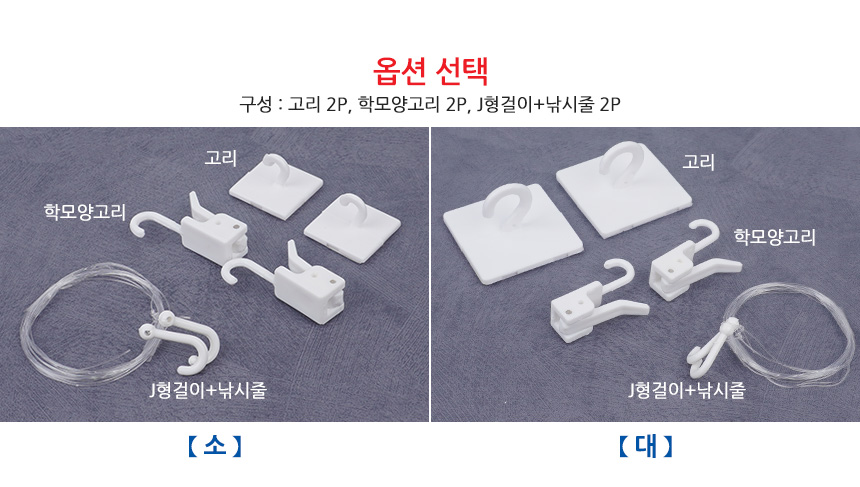 옵션 선택
구성 : 고리 2P, 학모양고리 2P, J형걸이+낚시줄 2P

고리
학모양고리
J형걸이+낚시줄
【 소 】

고리
학모양고리
J형걸이+낚시줄
【 대 】