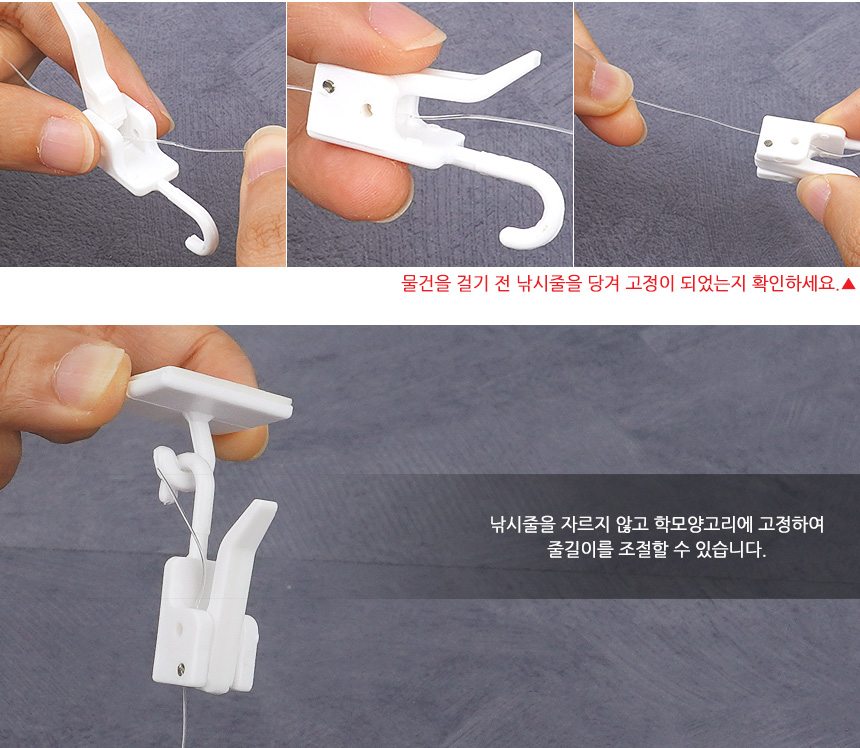 물건을 걸기 전 낚시줄을 당겨 고정이 되었는지 확인하세요.▲

낚시줄을 자르지 않고 학모양고리에 고정하여 줄길이를 조절할 수 있습니다.